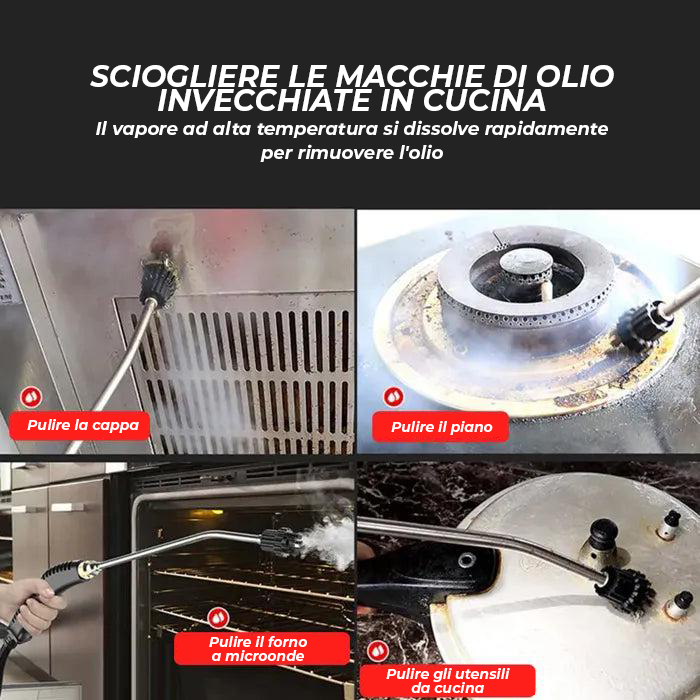 SCIOGLIERE LE MACCHIE DI OLIO INVECCHIATE IN CUCINA

Il vapore ad alta temperatura si dissolve rapidamente per rimuovere l'olio

Pulire la cappa

Pulire il piano

Pulire il forno a microonde

Pulire gli utensili da cucina